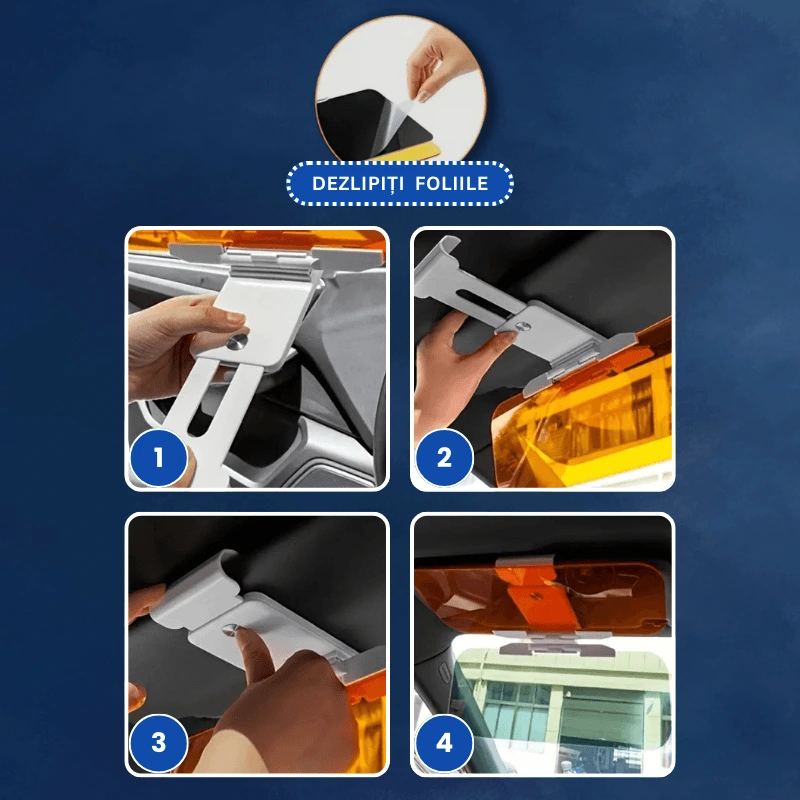 DEZLIPIȚI FOLIILE

1

2

3

4