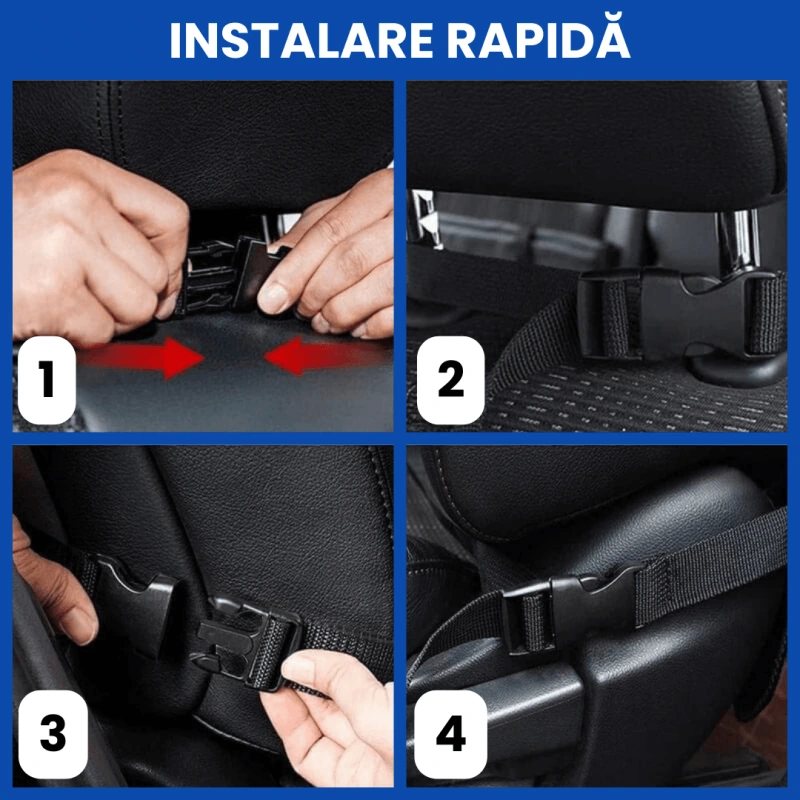 INSTALARE RAPIDĂ

1

2

3

4