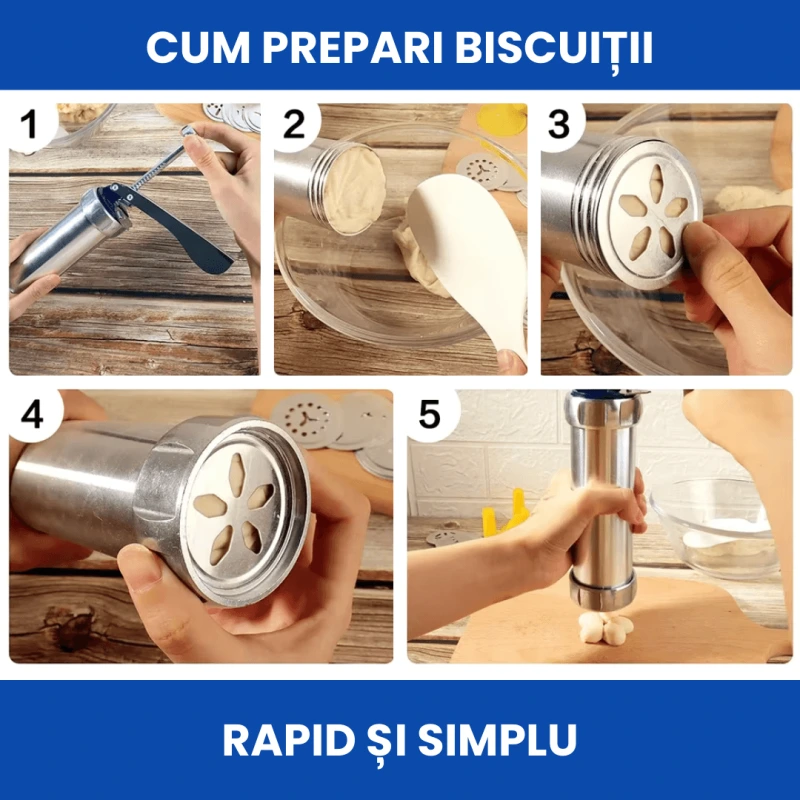 CUM PREPARI BISCUIȚII

1

2

3

4

5

RAPID ȘI SIMPLU