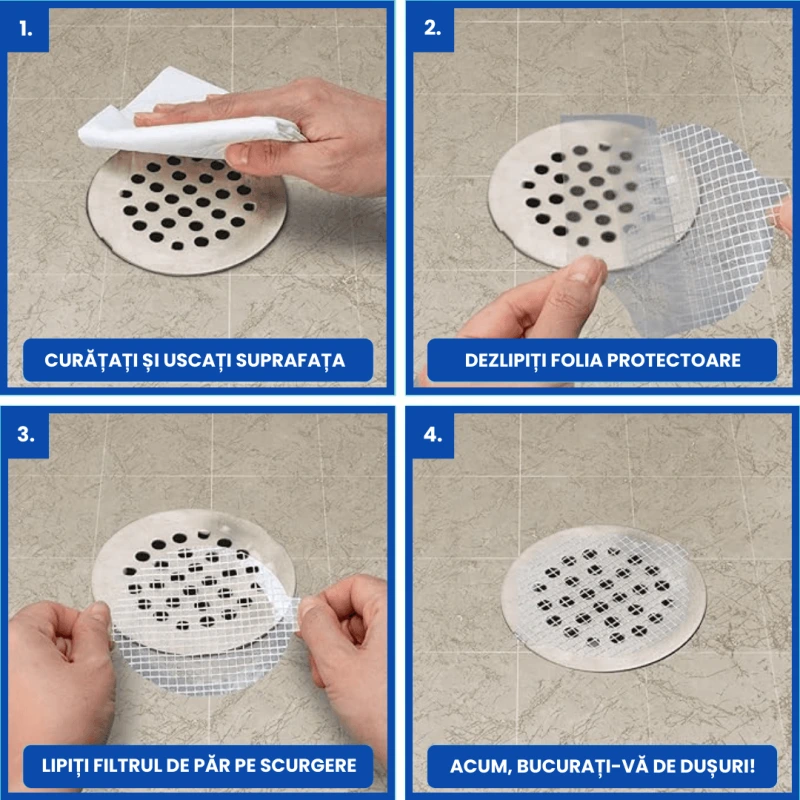 1.

CURĂȚAȚI ȘI USCAȚI SUPRAFAȚA

2.

DEZLIPIȚI FOLIA PROTECTOARE

3.

LIPIȚI FILTRUL DE PĂR PE SCURGERE

4.

ACUM, BUCURAȚI-VĂ DE DUȘURI!