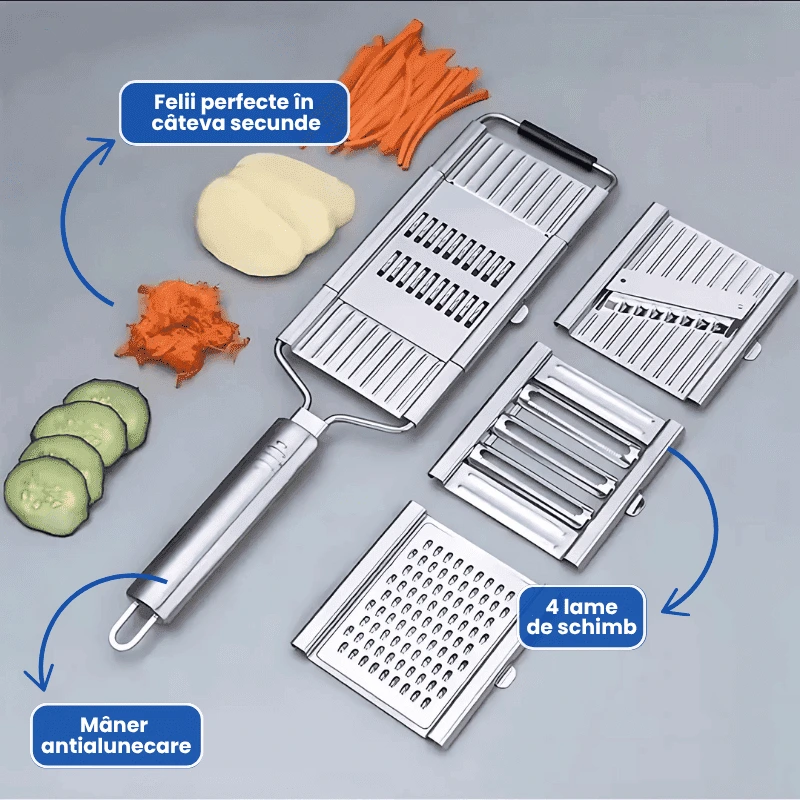 Felii perfecte în câteva secunde

4 lame de schimb

Mâner antialunecare