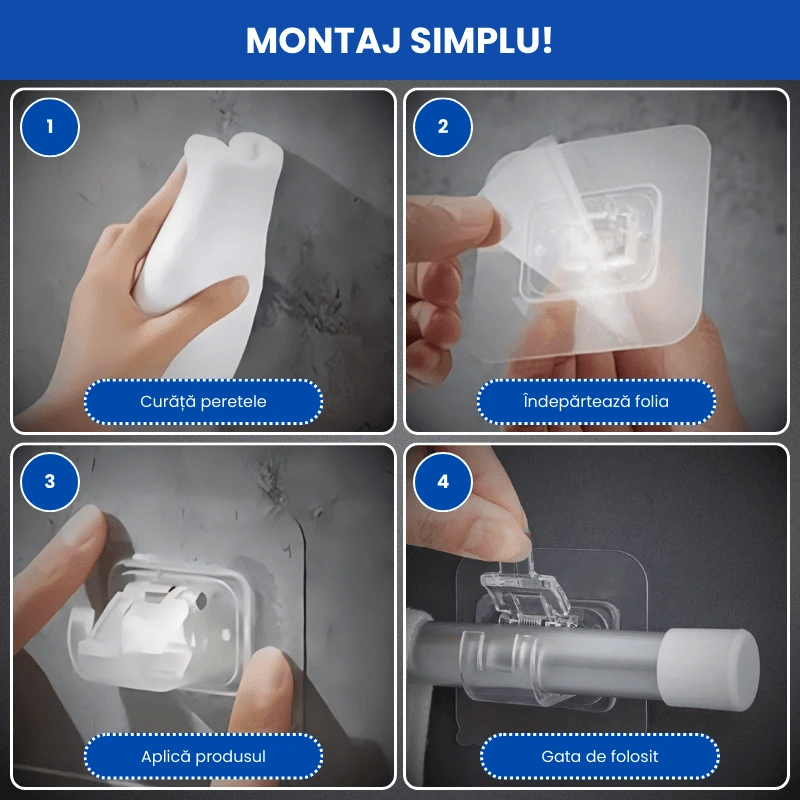 MONTAJ SIMPLU!

1

Curăță peretele

2

Îndepărtează folia

3

Aplică produsul

4

Gata de folosit