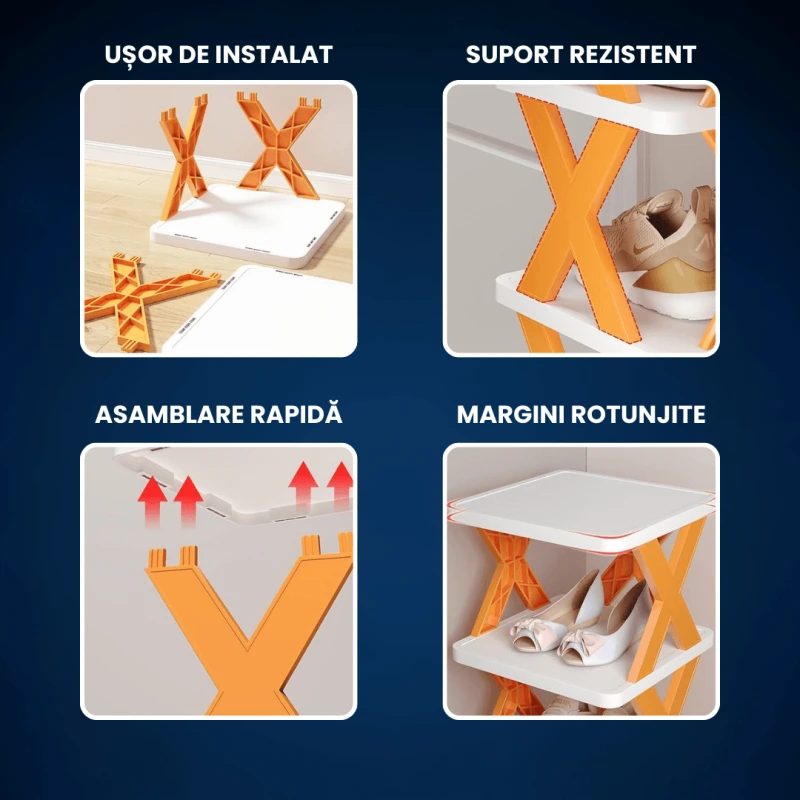 UȘOR DE INSTALAT

SUPORT REZISTENT

ASAMBLARE RAPIDĂ

MARGINI ROTUNJITE